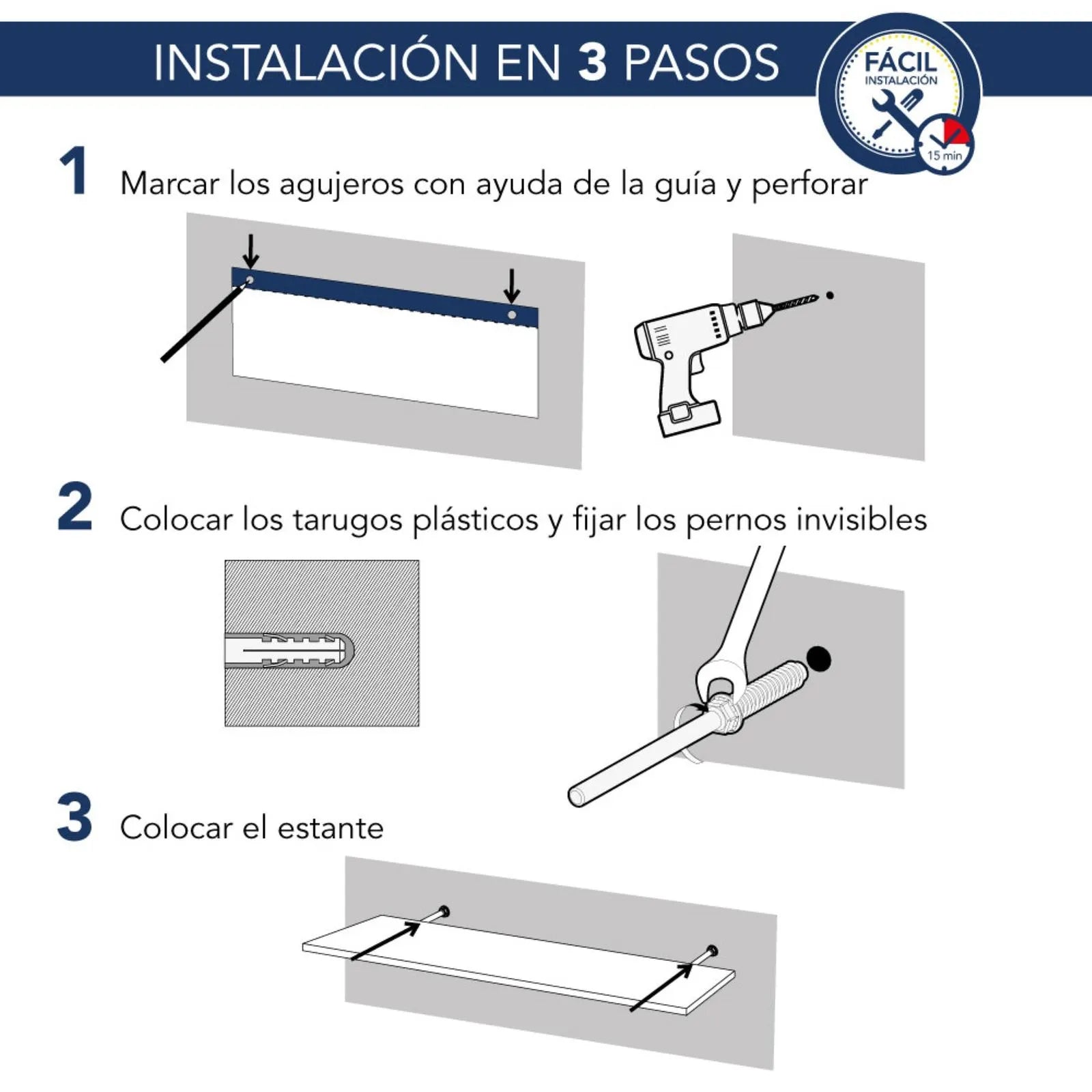 INSTALACIÓN EN 3 PASOS

FÁCIL
INSTALACIÓN
15 min

1 Marcar los agujeros con ayuda de la guía y perforar

2 Colocar los tarugos plásticos y fijar los pernos invisibles

3 Colocar el estante